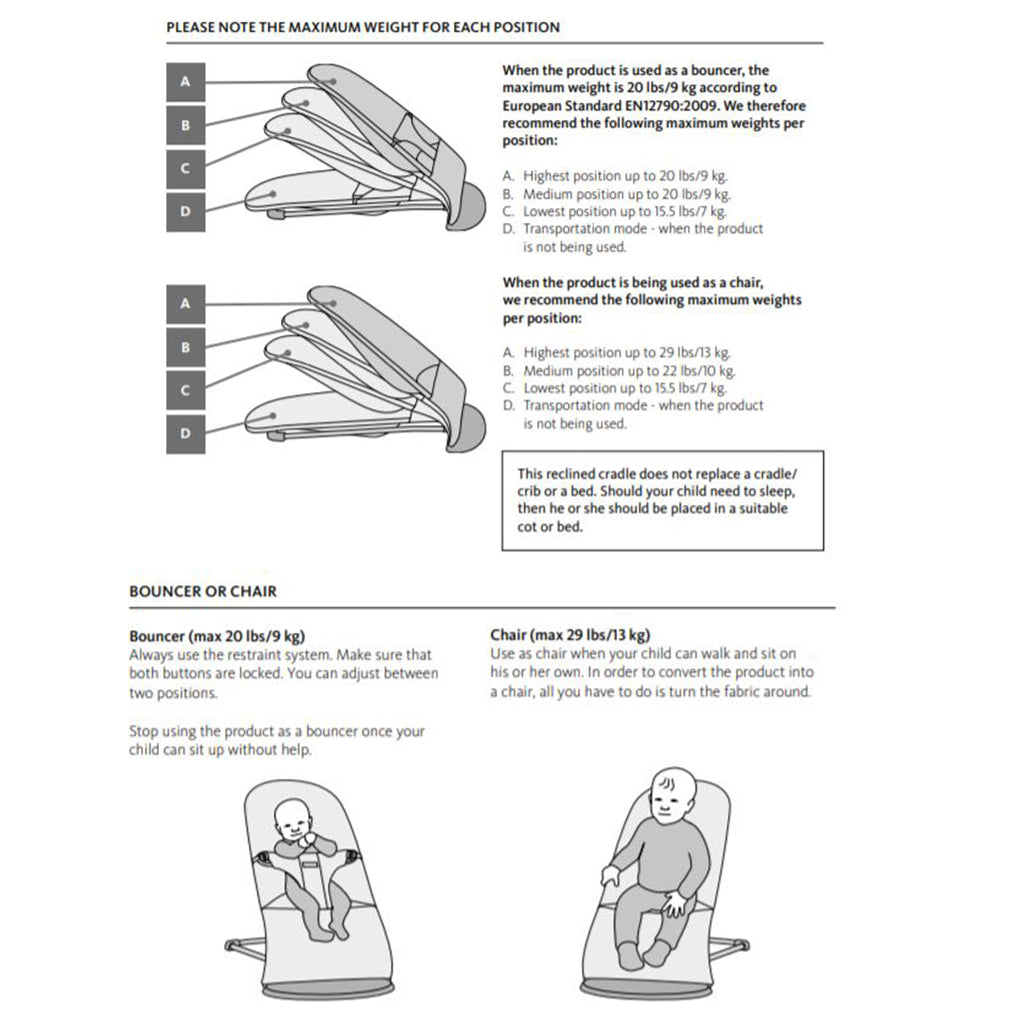 PLEASE NOTE THE MAXIMUM WEIGHT FOR EACH POSITION

A
B
C
D

When the product is used as a bouncer, the maximum weight is 20 lbs/9 kg according to European Standard EN12790:2009. We therefore recommend the following maximum weights per position:

A. Highest position up to 20 lbs/9 kg.
B. Medium position up to 20 lbs/9 kg.
C. Lowest position up to 15.5 lbs/7 kg.
D. Transportation mode - when the product is not being used.

A
B
C
D

When the product is being used as a chair, we recommend the following maximum weights per position:

A. Highest position up to 29 lbs/13 kg.
B. Medium position up to 22 lbs/10 kg.
C. Lowest position up to 15.5 lbs/7 kg.
D. Transportation mode - when the product is not being used.

This reclined cradle does not replace a cradle/crib or a bed. Should your child need to sleep, then he or she should be placed in a suitable cot or bed.

BOUNCER OR CHAIR

Bouncer (max 20 lbs/9 kg)
Always use the restraint system. Make sure that both buttons are locked. You can adjust between two positions.

Stop using the product as a bouncer once your child can sit up without help.

Chair (max 29 lbs/13 kg)
Use as chair when your child can walk and sit on his or her own. In order to convert the product into a chair, all you have to do is turn the fabric around.