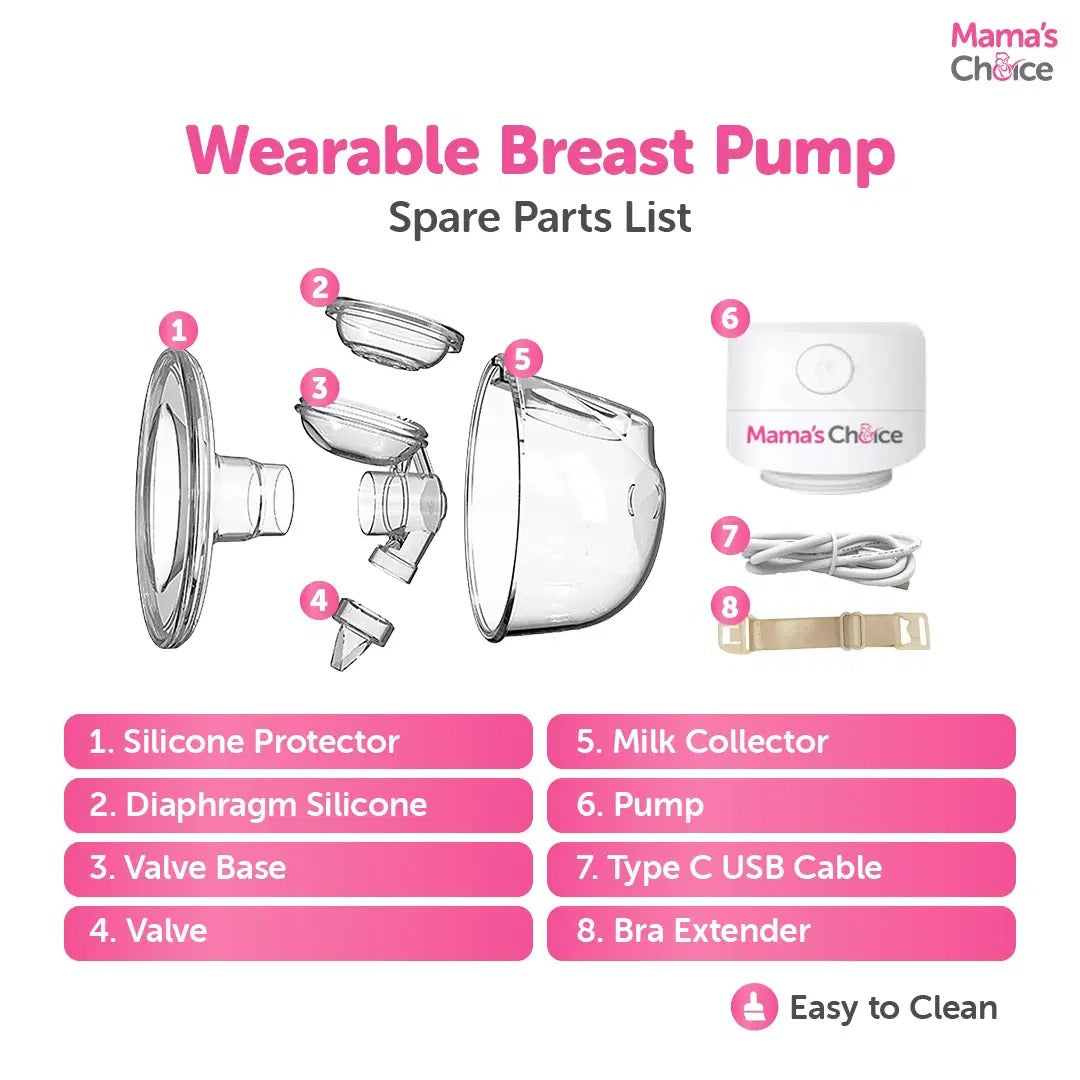 Mama's Choice

Wearable Breast Pump

Spare Parts List

1

2

3

4

5

6

Mama's Choice

7

8

1. Silicone Protector

2. Diaphragm Silicone

3. Valve Base

4. Valve

5. Milk Collector

6. Pump

7. Type C USB Cable

8. Bra Extender

Easy to Clean