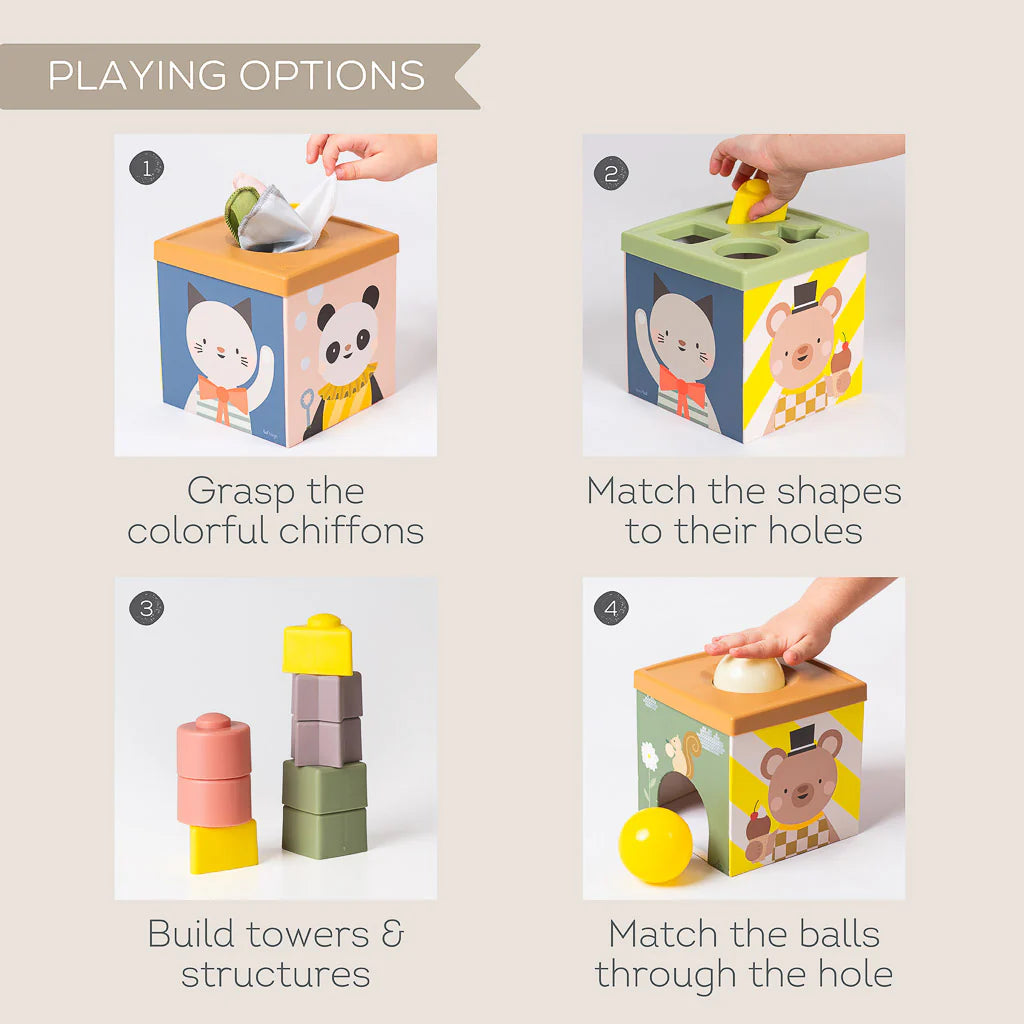 PLAYING OPTIONS

1

Grasp the colorful chiffons

2

Match the shapes to their holes

3

Build towers & structures

4

Match the balls through the hole