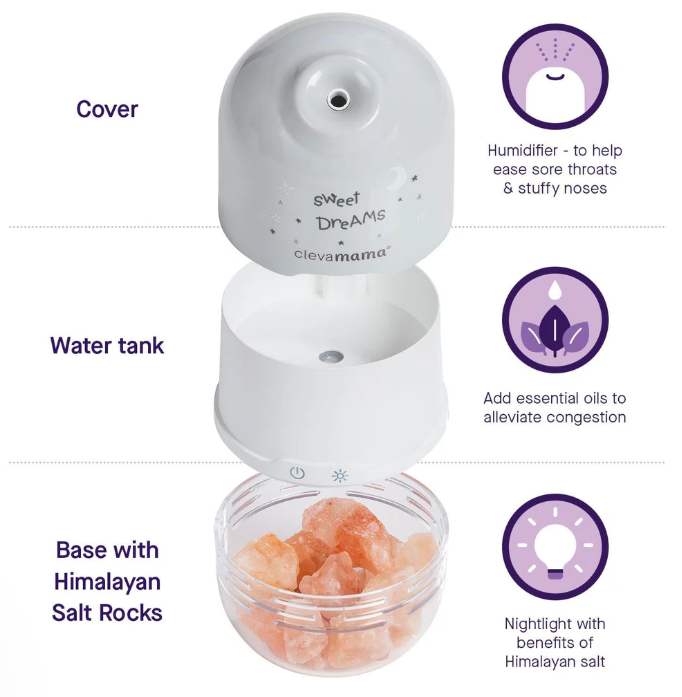 Cover

sweet DreAMS

clevamama®

Humidifier - to help ease sore throats & stuffy noses

Water tank

Add essential oils to alleviate congestion

Base with Himalayan Salt Rocks

Nightlight with benefits of Himalayan salt