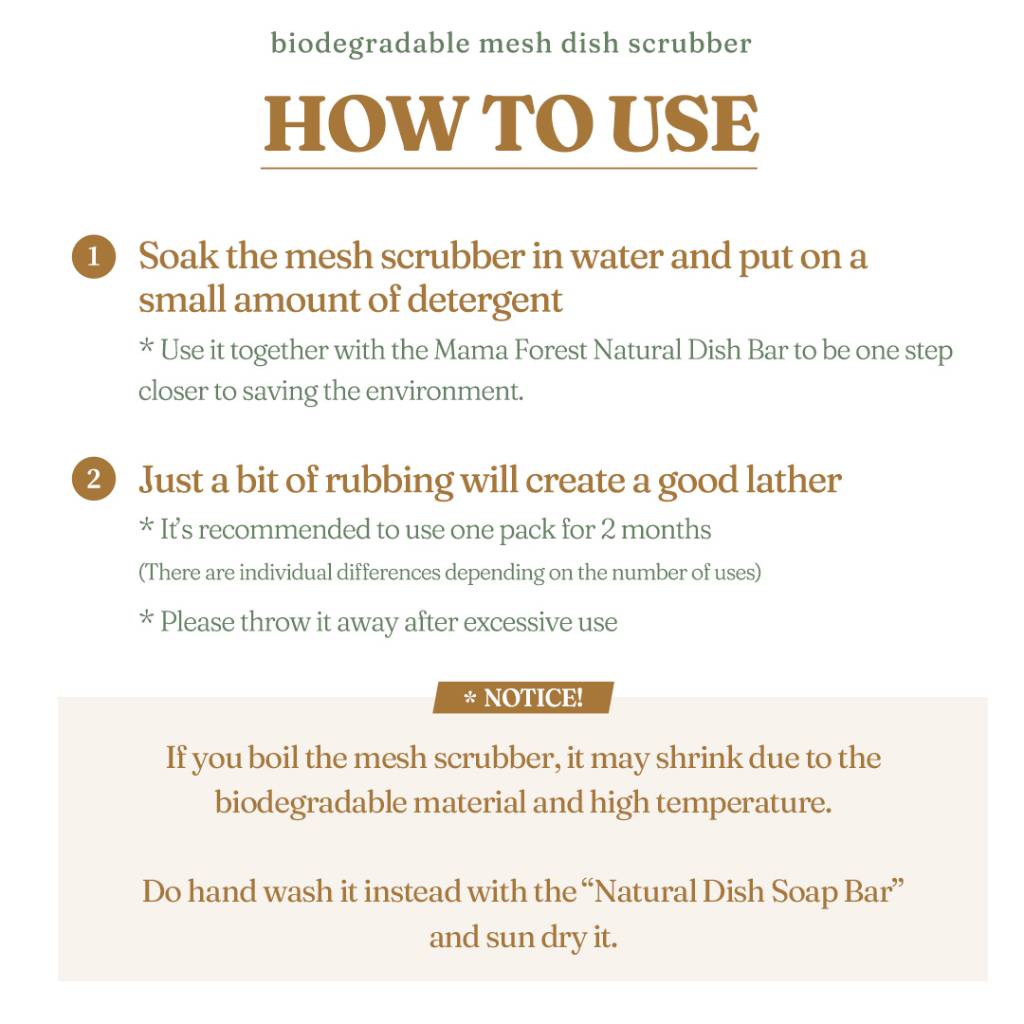 biodegradable mesh dish scrubber

HOW TO USE

1 Soak the mesh scrubber in water and put on a small amount of detergent

* Use it together with the Mama Forest Natural Dish Bar to be one step closer to saving the environment.

2 Just a bit of rubbing will create a good lather

* It's recommended to use one pack for 2 months

(There are individual differences depending on the number of uses)

* Please throw it away after excessive use

* NOTICE!

If you boil the mesh scrubber, it may shrink due to the biodegradable material and high temperature.

Do hand wash it instead with the "Natural Dish Soap Bar" and sun dry it.