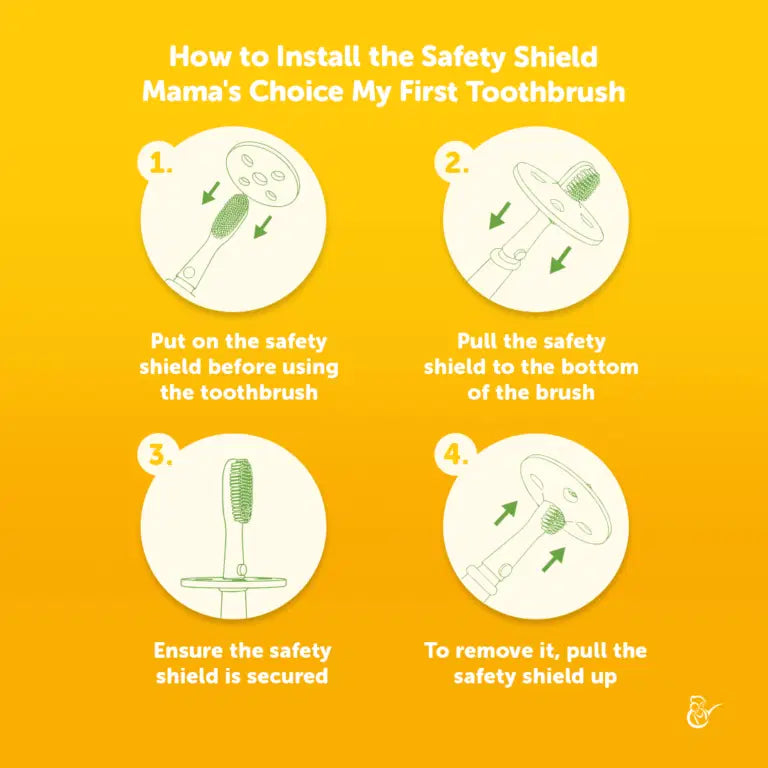 How to Install the Safety Shield
Mama's Choice My First Toothbrush

1.

Put on the safety shield before using the toothbrush

2.

Pull the safety shield to the bottom of the brush

3.

Ensure the safety shield is secured

4.

To remove it, pull the safety shield up