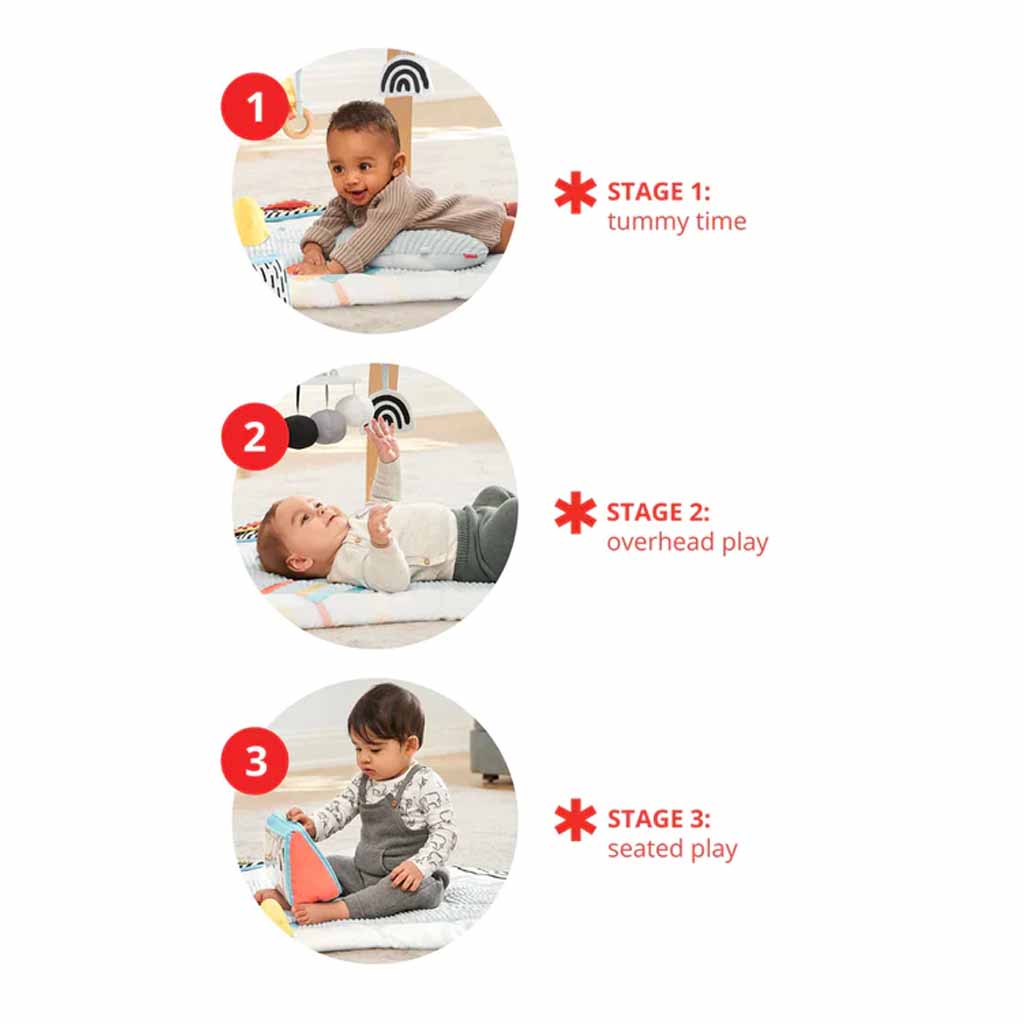 1

STAGE 1:
tummy time

2

STAGE 2:
overhead play

3

STAGE 3:
seated play